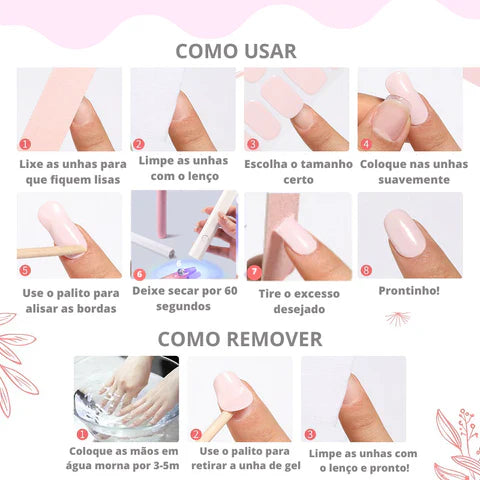 COMO USAR

1 Lixe as unhas para que fiquem lisas

2 Limpe as unhas com o lenço

3 Escolha o tamanho certo

4 Coloque nas unhas suavemente

5 Use o palito para alisar as bordas

6 Deixe secar por 60 segundos

7 Tire o excesso desejado

8 Prontinho!

COMO REMOVER

1 Coloque as mãos em água morna por 3-5m

2 Use o palito para retirar a unha de gel

3 Limpe as unhas com o lenço e pronto!